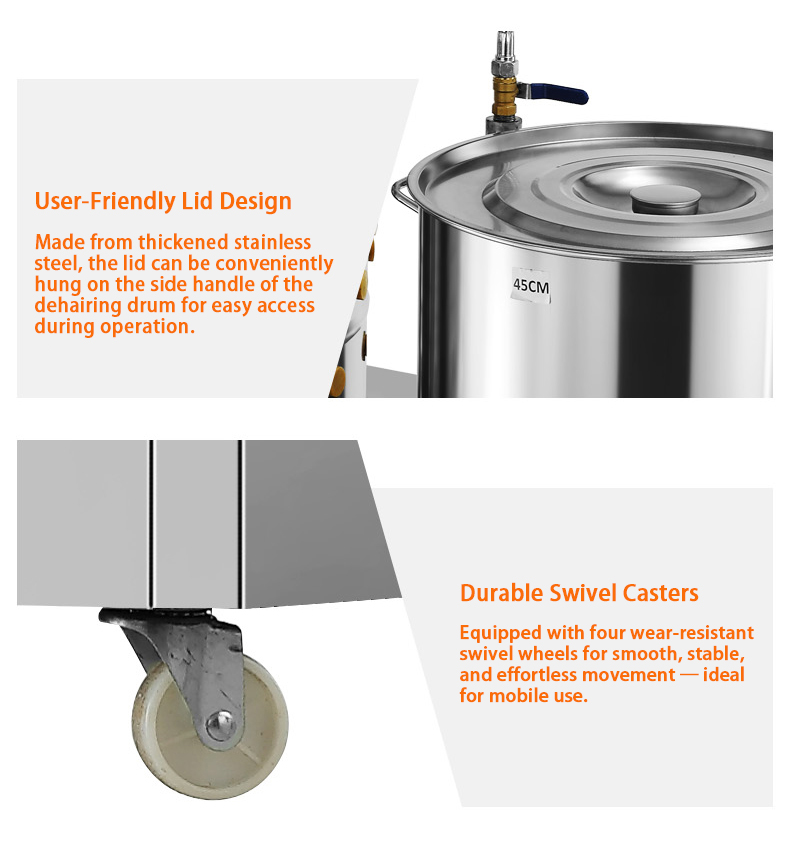 User-Friendly Lid Design

Made from thickened stainless steel, the lid can be conveniently hung on the side handle of the dehairing drum for easy access during operation.

45CM

Durable Swivel Casters

Equipped with four wear-resistant swivel wheels for smooth, stable, and effortless movement — ideal for mobile use.